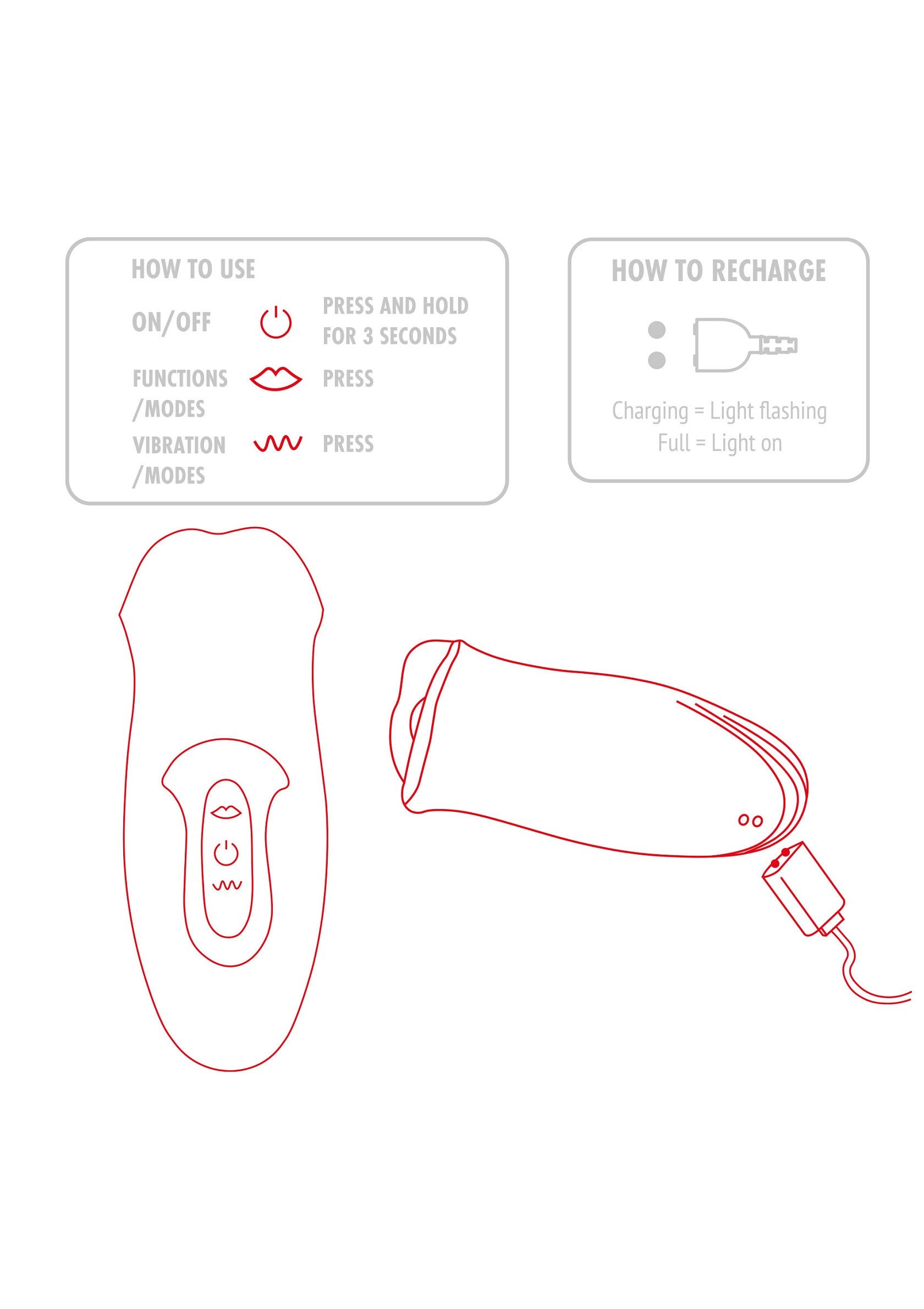 HOW TO USE

ON/OFF PRESS AND HOLD FOR 3 SECONDS

FUNCTIONS /MODES PRESS

VIBRATION /MODES PRESS

HOW TO RECHARGE

Charging = Light flashing
Full = Light on