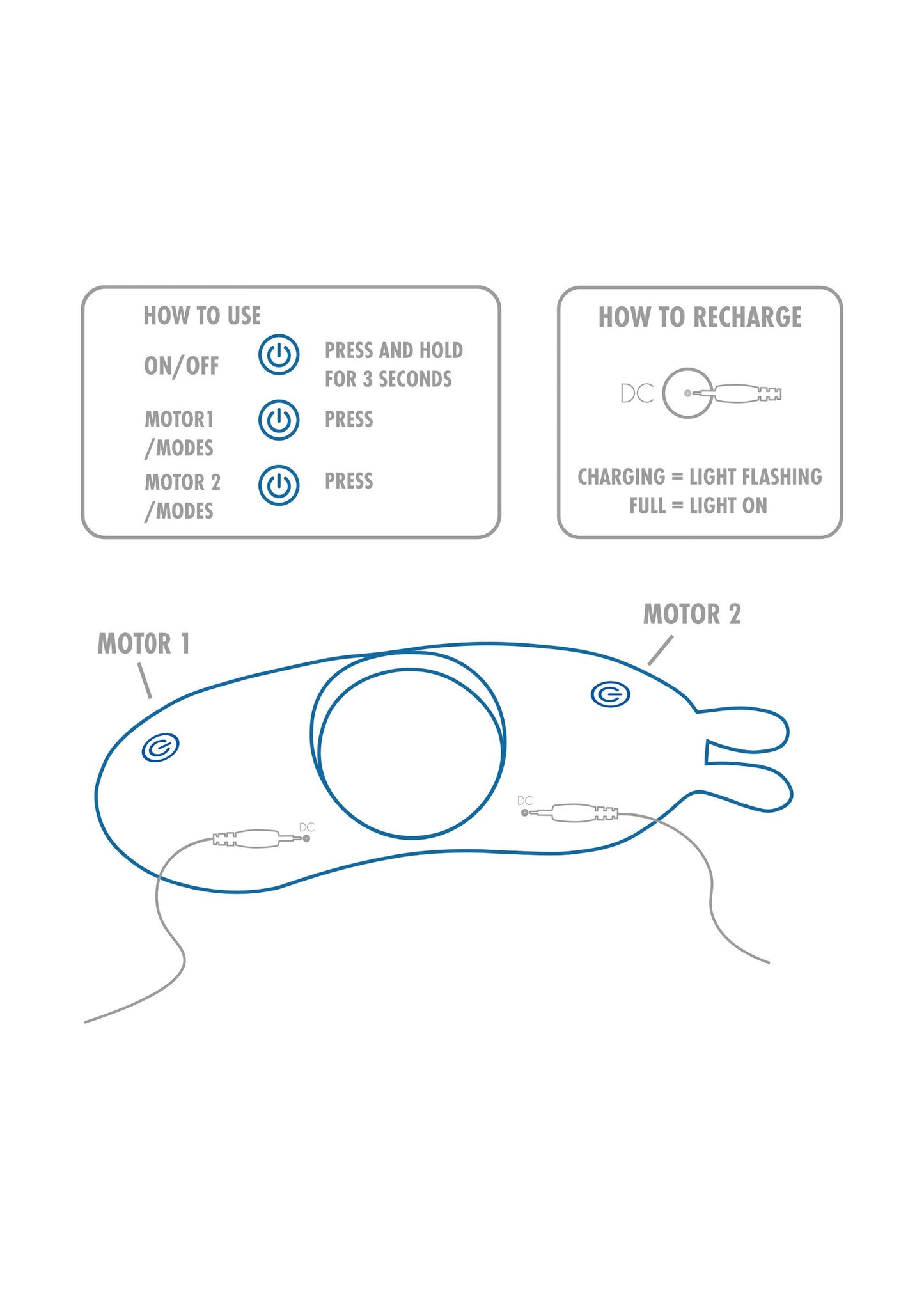 HOW TO USE

ON/OFF PRESS AND HOLD FOR 3 SECONDS

MOTOR1 /MODES PRESS

MOTOR 2 /MODES PRESS

HOW TO RECHARGE

DC

CHARGING = LIGHT FLASHING
FULL = LIGHT ON

MOTOR 1

MOTOR 2

DC

DC