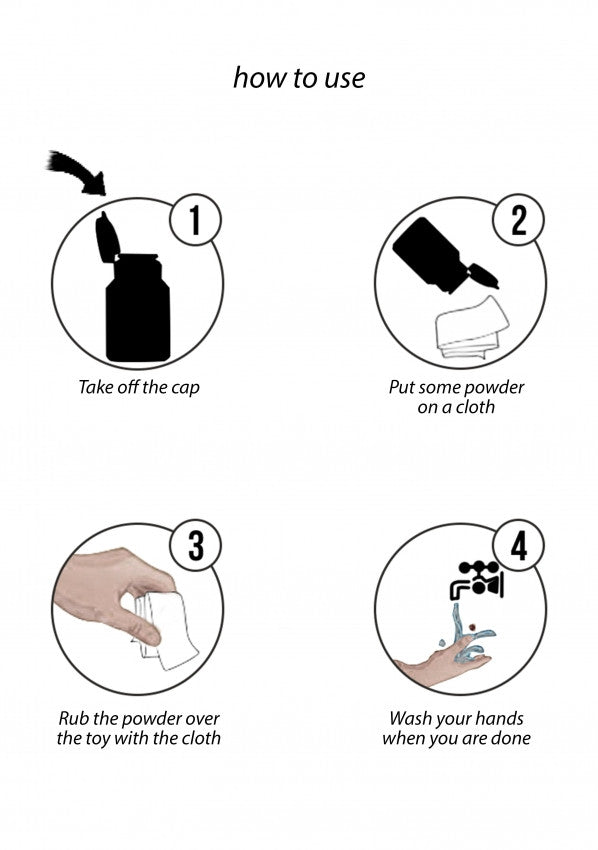 how to use

1

Take off the cap

2

Put some powder on a cloth

3

Rub the powder over the toy with the cloth

4

Wash your hands when you are done