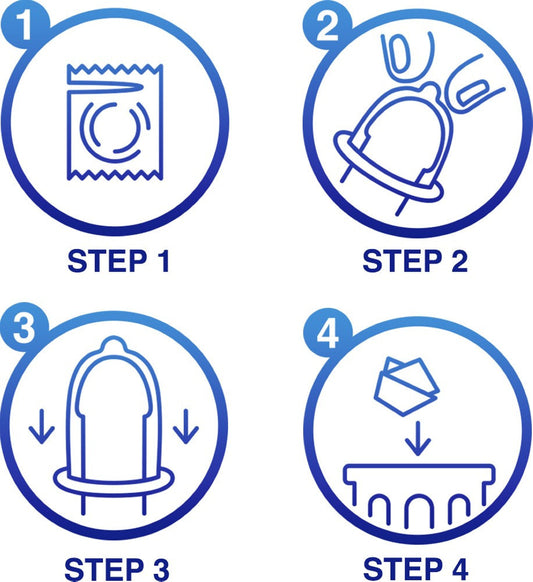 1

STEP 1

2

STEP 2

3

STEP 3

4

STEP 4