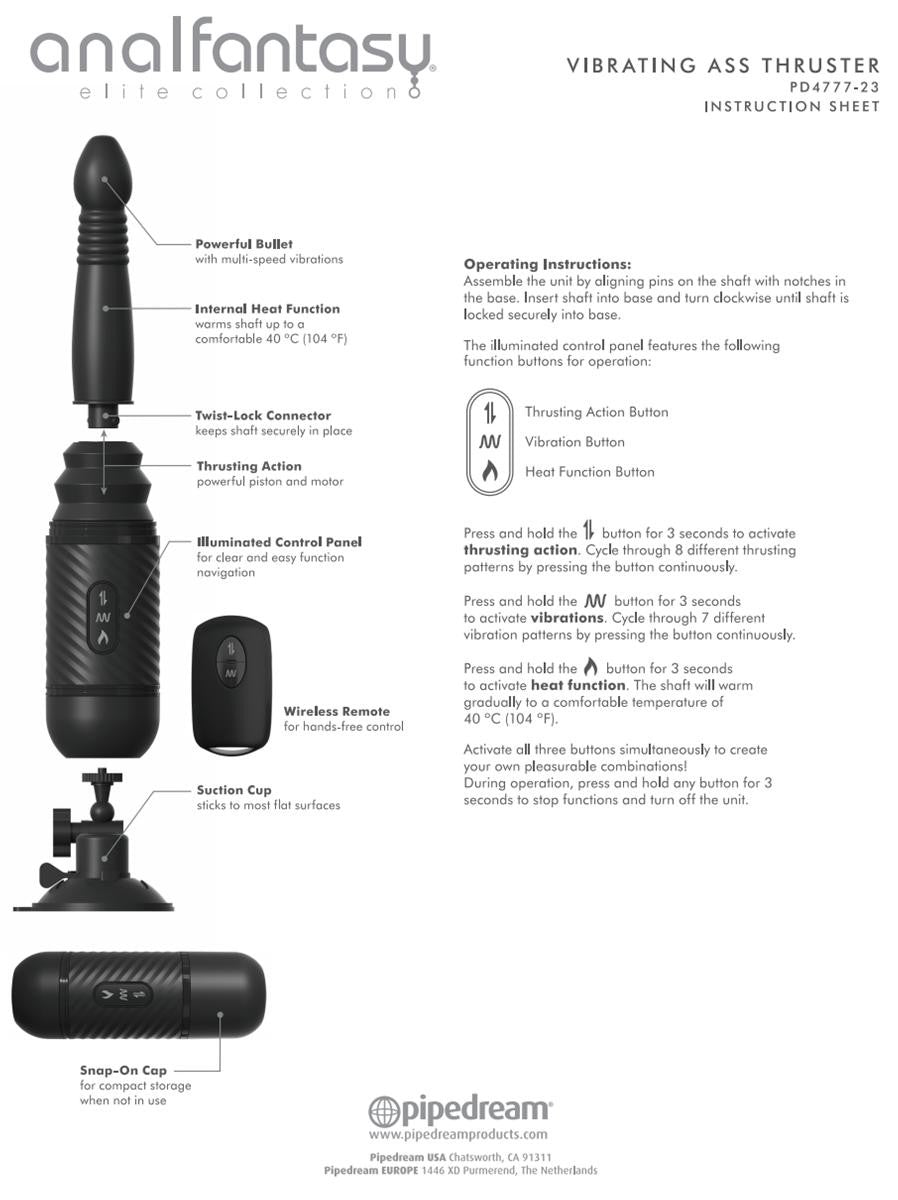 analfantasy
elite collection

VIBRATING ASS THRUSTER
PD4777-23
INSTRUCTION SHEET

Powerful Bullet
with multi-speed vibrations

Internal Heat Function
warms shaft up to a comfortable 40 °C (104 °F)

Twist-Lock Connector
keeps shaft securely in place

Thrusting Action
powerful piston and motor

Illuminated Control Panel
for clear and easy function navigation

Wireless Remote
for hands-free control

Suction Cup
sticks to most flat surfaces

Snap-On Cap
for compact storage when not in use

Operating Instructions:
Assemble the unit by aligning pins on the shaft with notches in the base. Insert shaft into base and turn clockwise until shaft is locked securely into base.

The illuminated control panel features the following function buttons for operation:

Thrusting Action Button
Vibration Button
Heat Function Button

Press and hold the button for 3 seconds to activate **thrusting action**. Cycle through 8 different thrusting patterns by pressing the button continuously.

Press and hold the button for 3 seconds to activate **vibrations**. Cycle through 7 different vibration patterns by pressing the button continuously.

Press and hold the button for 3 seconds to activate **heat function**. The shaft will warm gradually to a comfortable temperature of 40 °C (104 °F).

Activate all three buttons simultaneously to create your own pleasurable combinations!
During operation, press and hold any button for 3 seconds to stop functions and turn off the unit.

pipedream
www.pipedreamproducts.com

Pipedream USA Chatsworth, CA 91311
Pipedream EUROPE 1446 XD Purmerend, The Netherlands